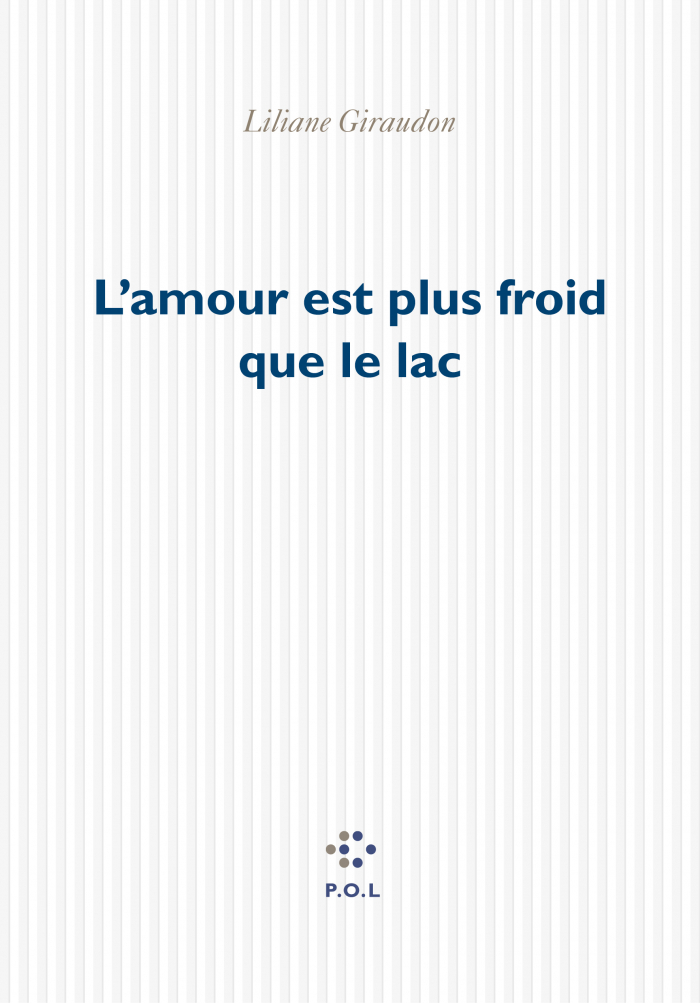 Liliane Giraudon

L'amour est plus froid
que le lac

P.O.L