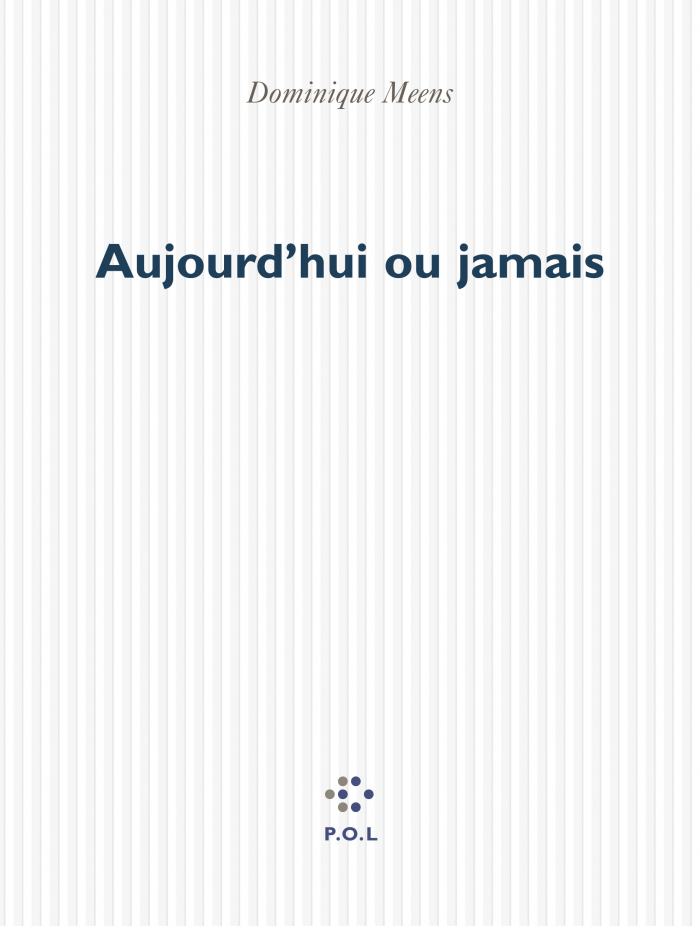 Dominique Meens

Aujourd'hui ou jamais

P.O.L