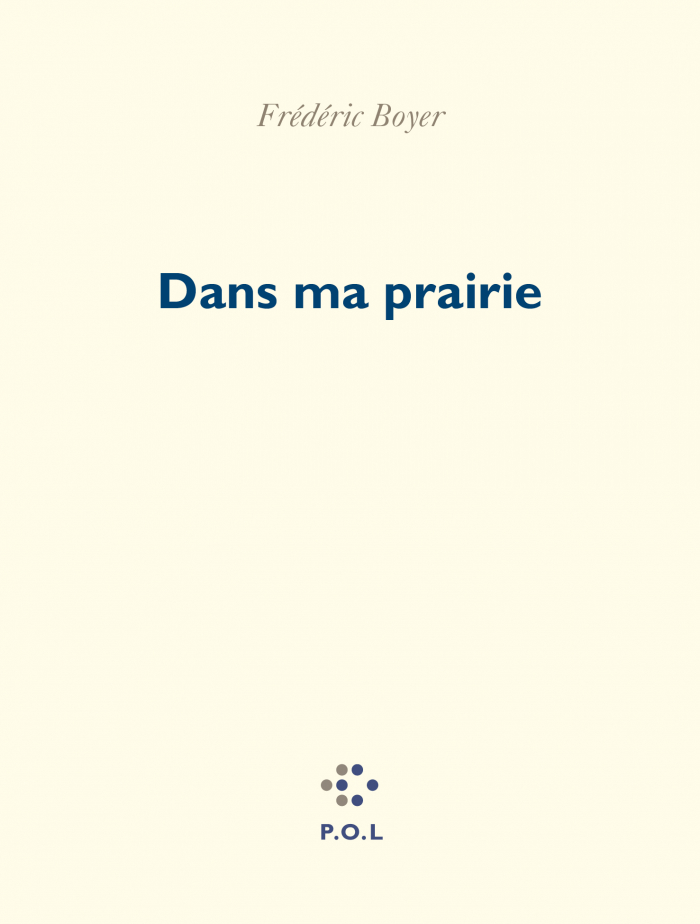 Frédéric Boyer

Dans ma prairie

P.O.L