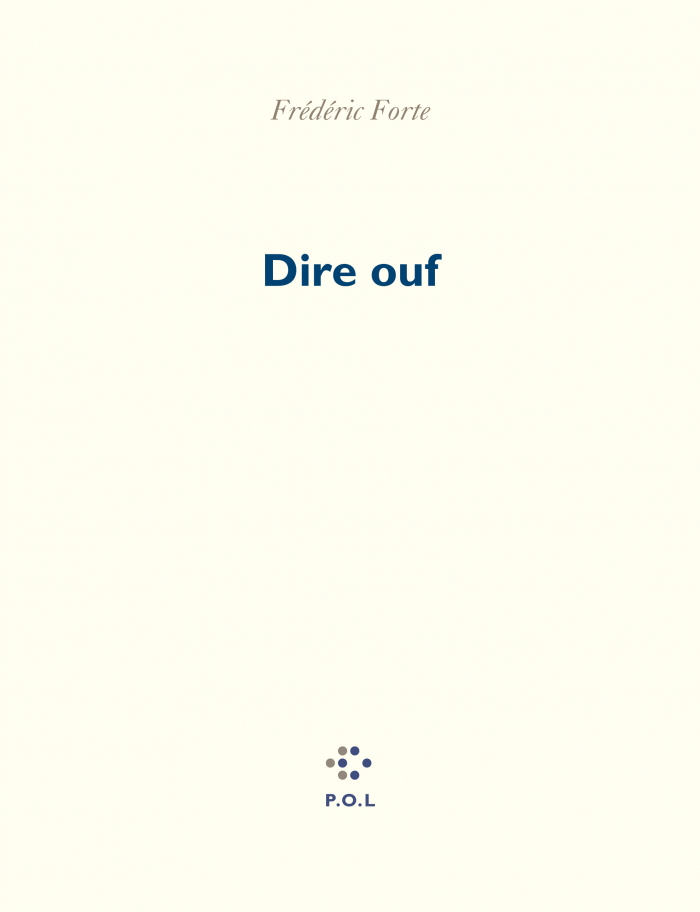 Frédéric Forte

Dire ouf

P.O.L