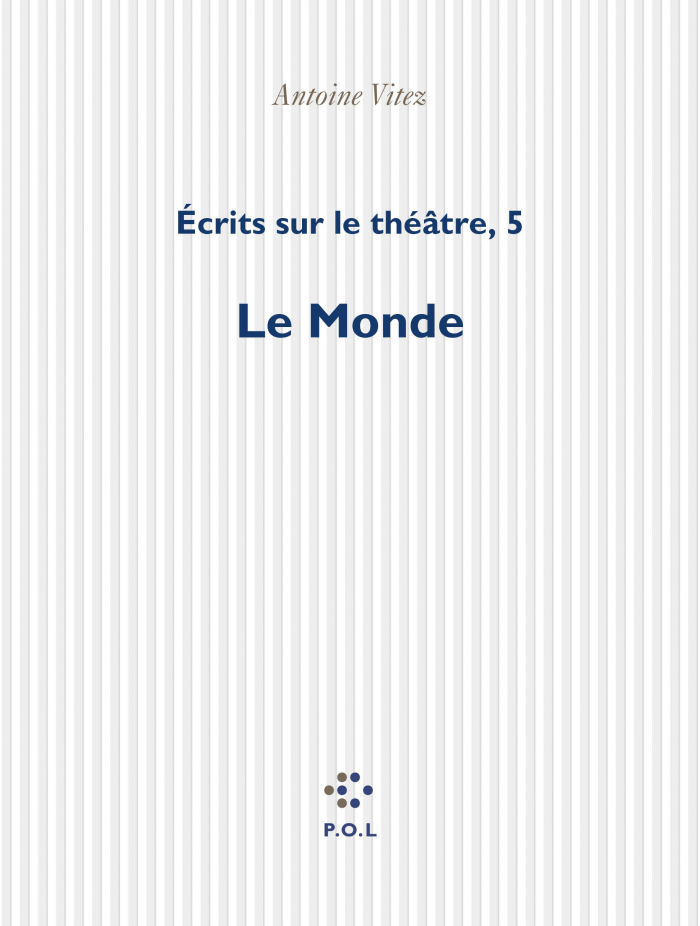 Antoine Vitez

Écrits sur le théâtre, 5

Le Monde

P.O.L