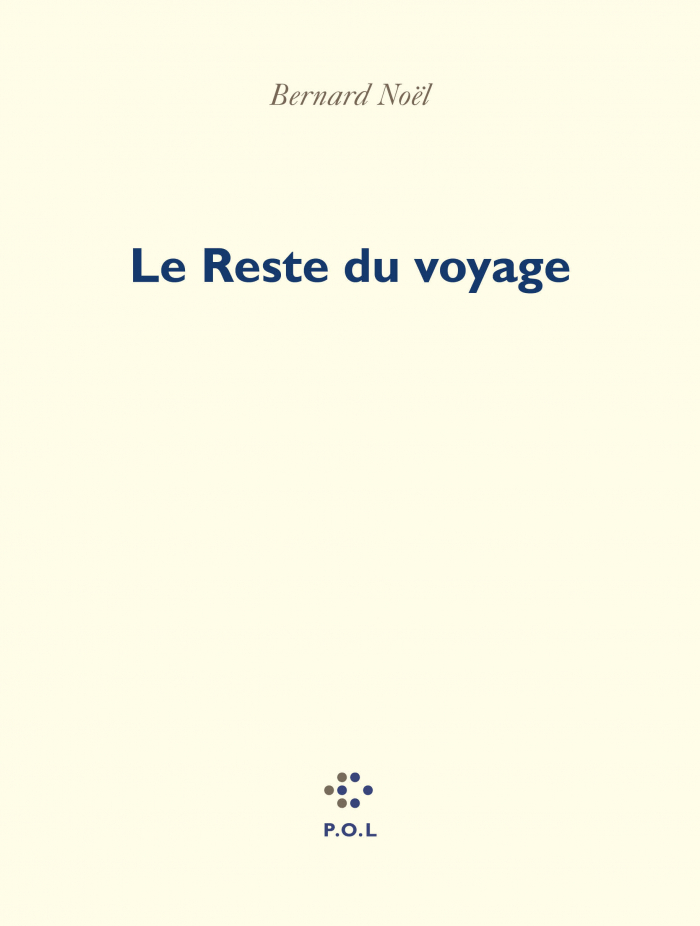 Bernard Noël

Le Reste du voyage

P.O.L